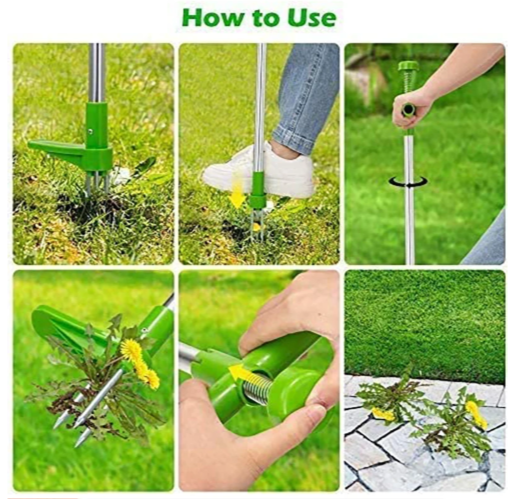 How to Use